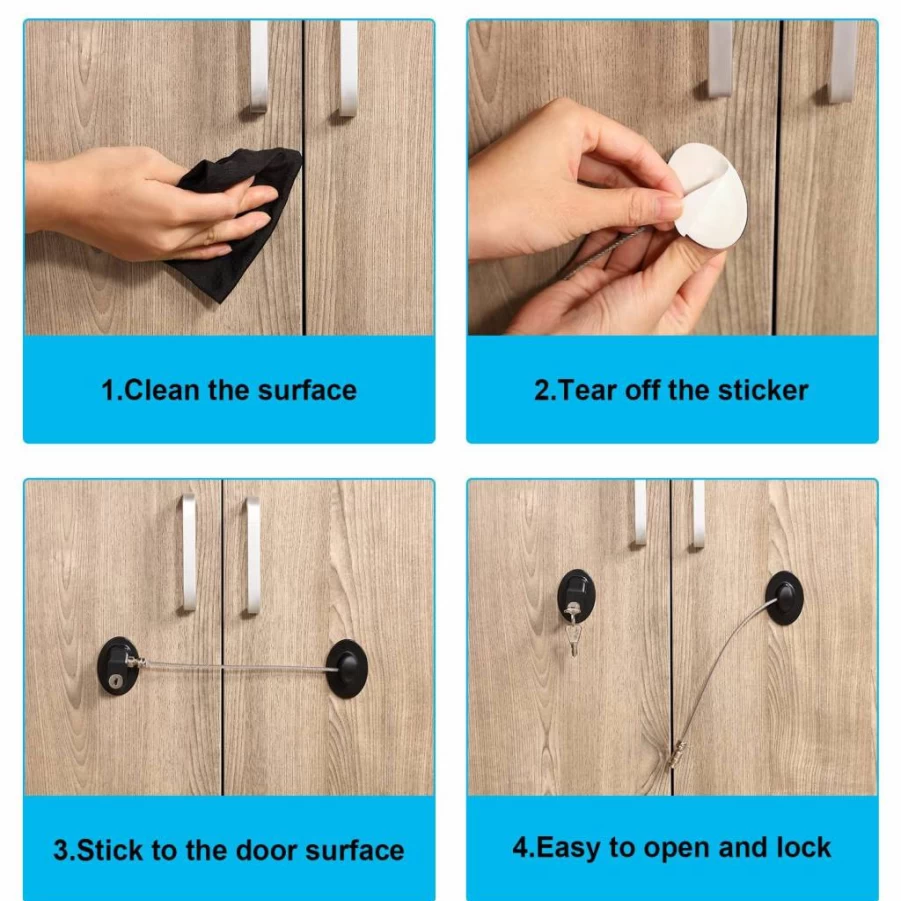 1.Clean the surface

2.Tear off the sticker

3.Stick to the door surface

4.Easy to open and lock