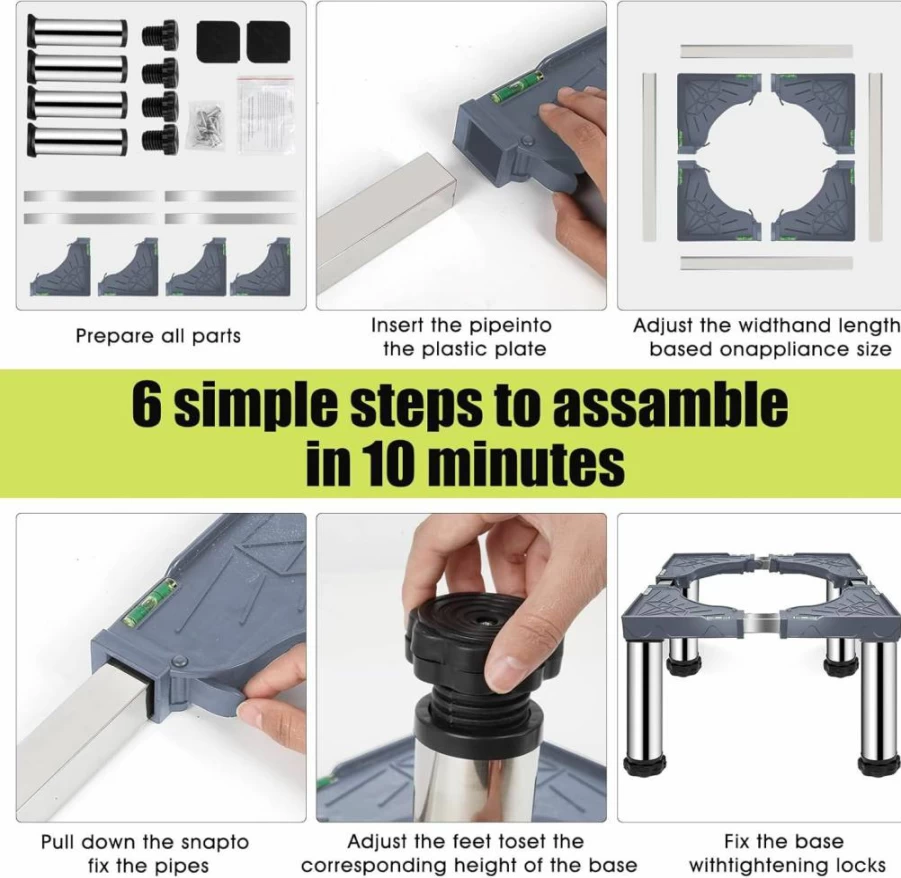 Prepare all parts

Insert the pipeinto the plastic plate

Adjust the widthand length based onappliance size

6 simple steps to assamble in 10 minutes

Pull down the snapto fix the pipes

Adjust the feet toset the corresponding height of the base

Fix the base withtightening locks