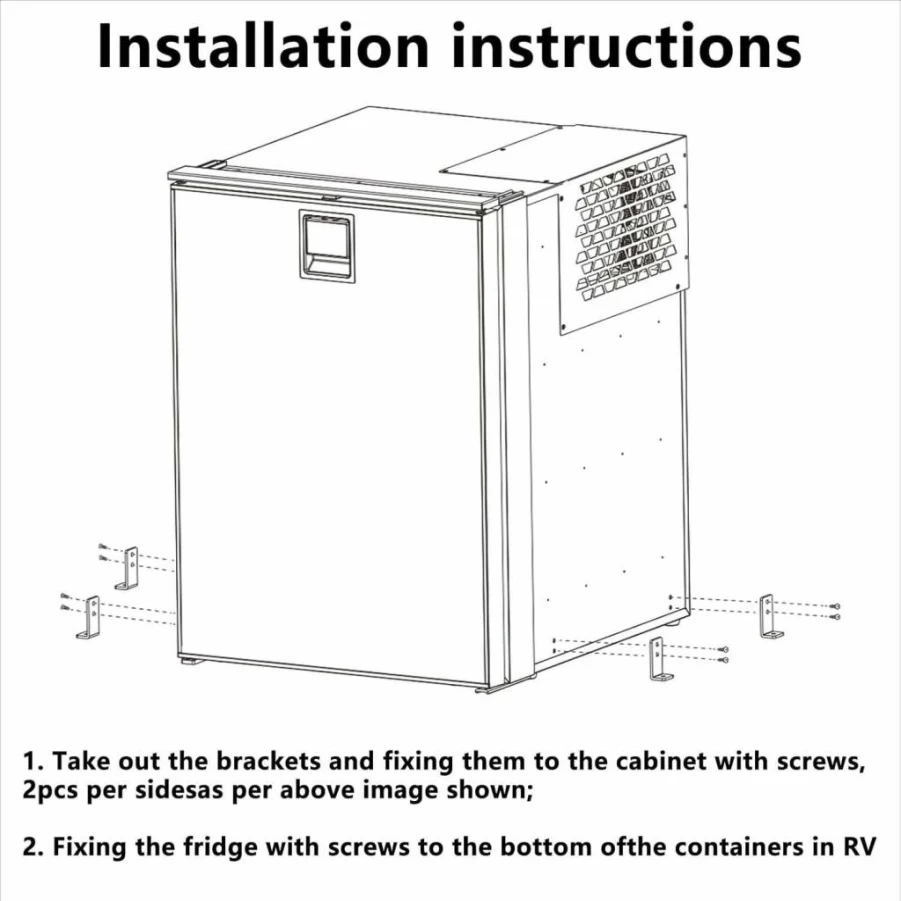 Installation instructions

1. Take out the brackets and fixing them to the cabinet with screws, 2pcs per sidesas per above image shown;

2. Fixing the fridge with screws to the bottom ofthe containers in RV