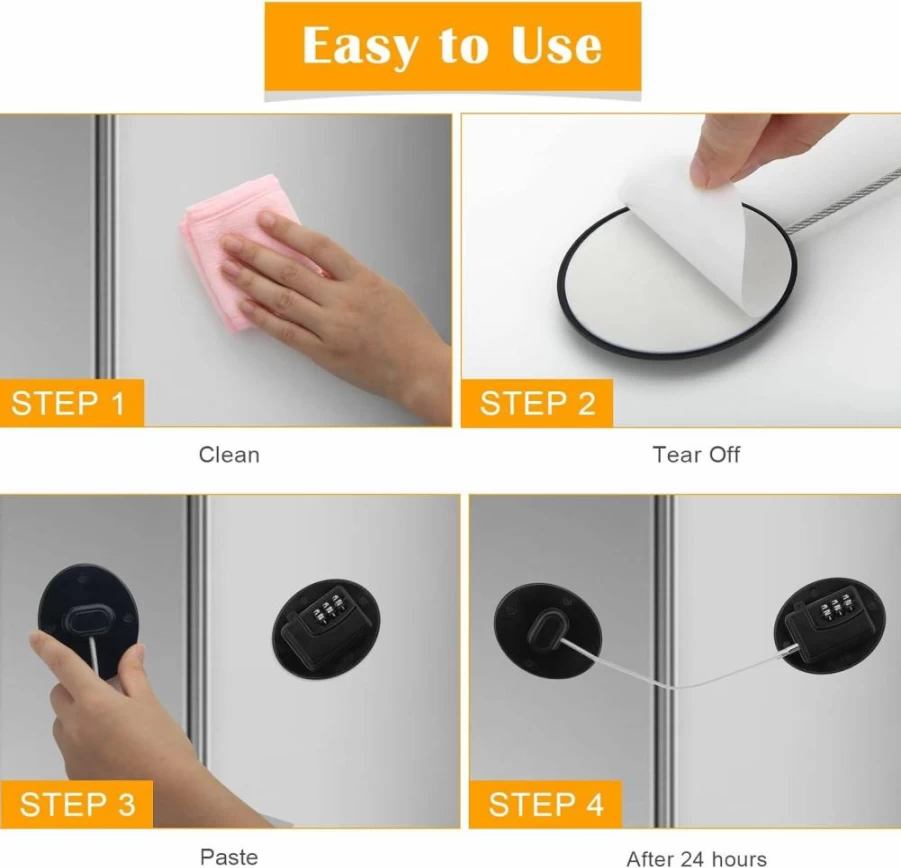 Easy to Use

STEP 1

Clean

STEP 2

Tear Off

STEP 3

Paste

STEP 4

After 24 hours